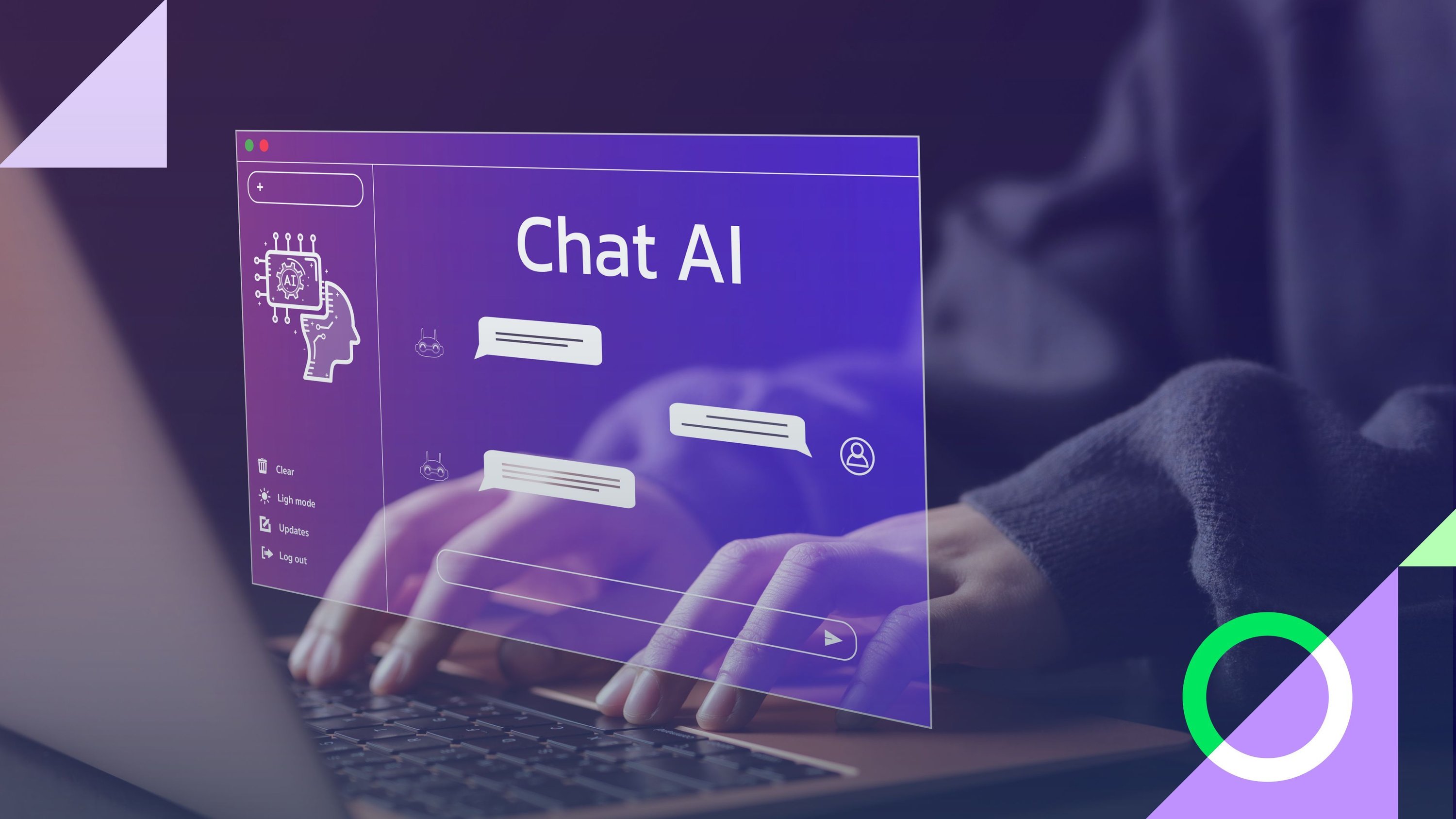 +

AI

Chat AI

Clear

Ligh mode

Updates

Log out